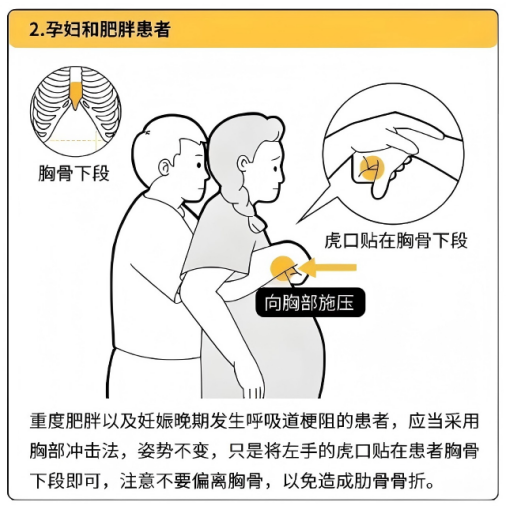 2.孕妇和肥胖患者

胸骨下段

虎口贴在胸骨下段

向胸部施压

重度肥胖以及妊娠晚期发生呼吸道梗阻的患者，应当采用胸部冲击法，姿势不变，只是将左手的虎口贴在患者胸骨下段即可，注意不要偏离胸骨，以免造成肋骨骨折。